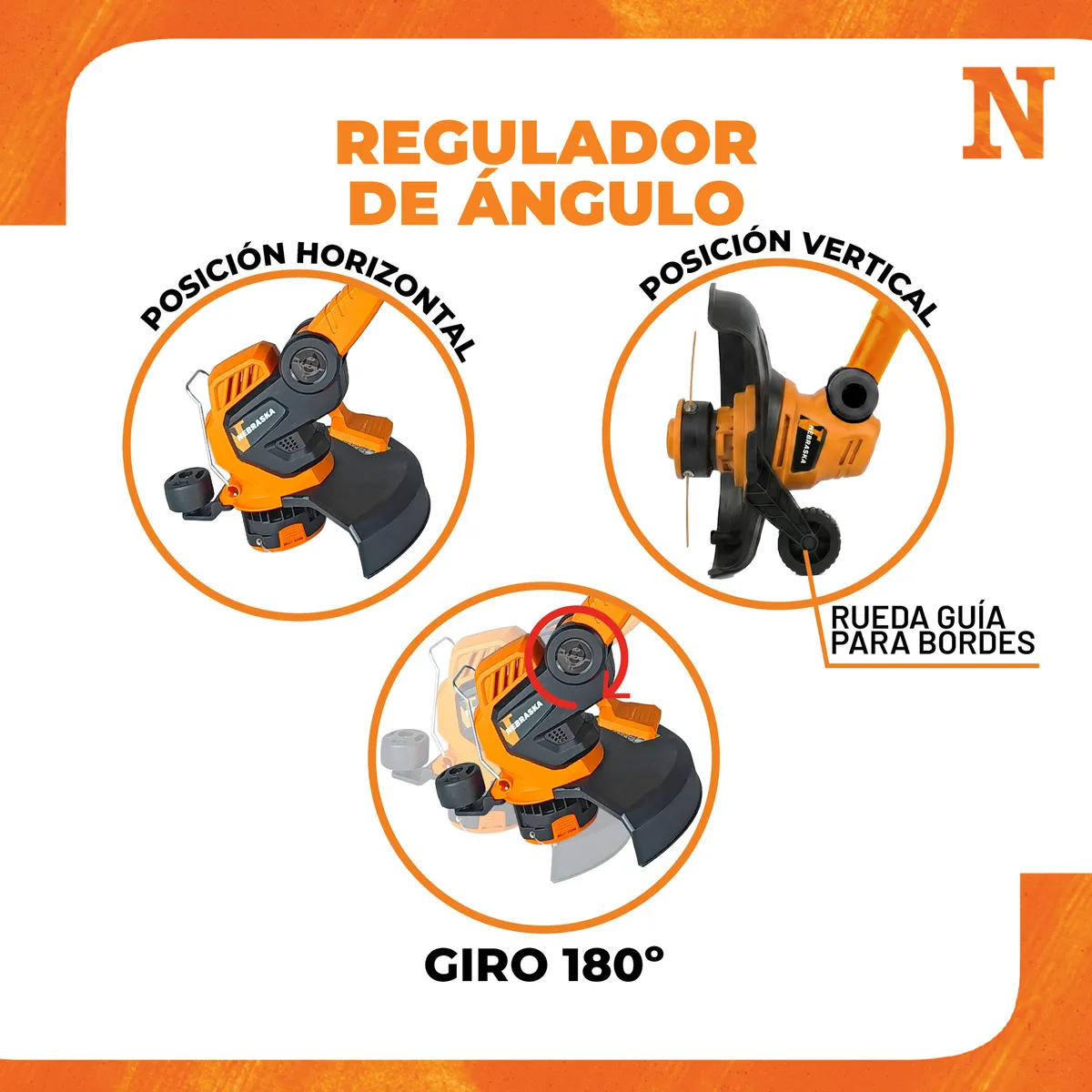 N

REGULADOR DE ÁNGULO

POSICIÓN HORIZONTAL

NEBRASKA

POSICIÓN VERTICAL

NEBRASKA

RUEDA GUÍA PARA BORDES

NEBRASKA

GIRO 180°